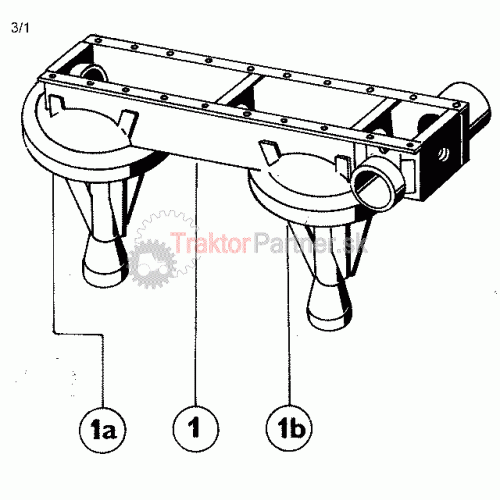 3/1

TraktorPartner.sk

1a

1

1b